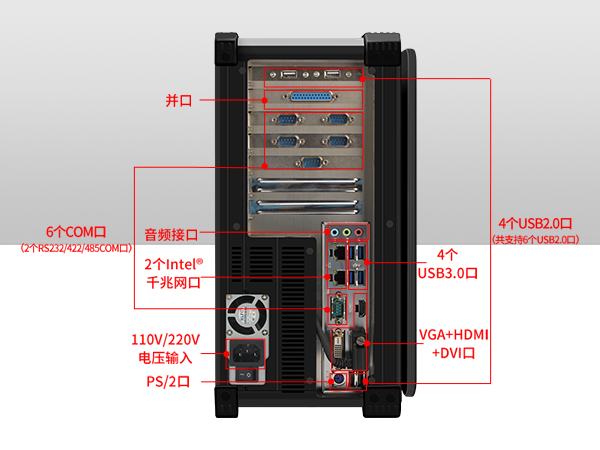 并口

6个COM口
(2个RS232/422/485COM口)

音频接口

2个Intel®
千兆网口

110V/220V
电压输入

PS/2口

4个USB2.0口
(共支持6个USB2.0口)

4个
USB3.0口

VGA+HDMI
+DVI口