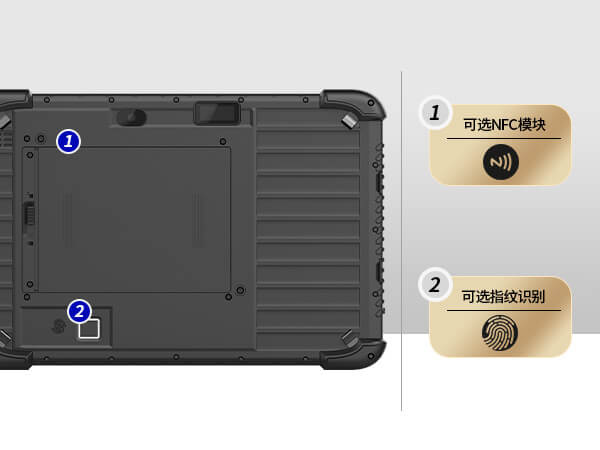 1

2

1
可选NFC模块

2
可选指纹识别