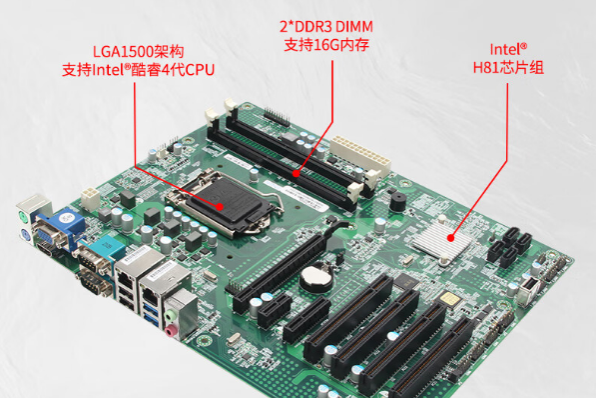 LGA1500架构
支持Intel®酷睿4代CPU

2*DDR3 DIMM
支持16G内存

Intel®
H81芯片组